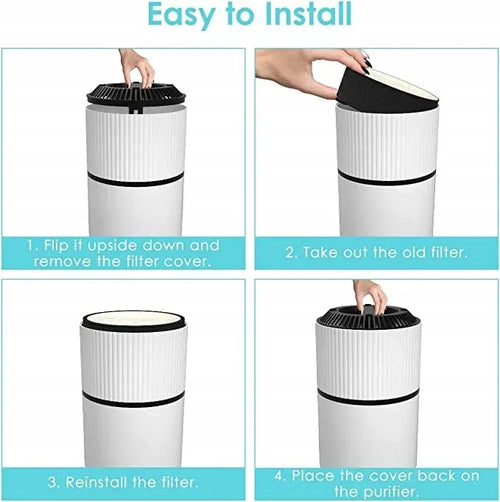 Easy to Install

1. Flip it upside down and remove the filter cover.

2. Take out the old filter.

3. Reinstall the filter.

4. Place the cover back on the purifier.